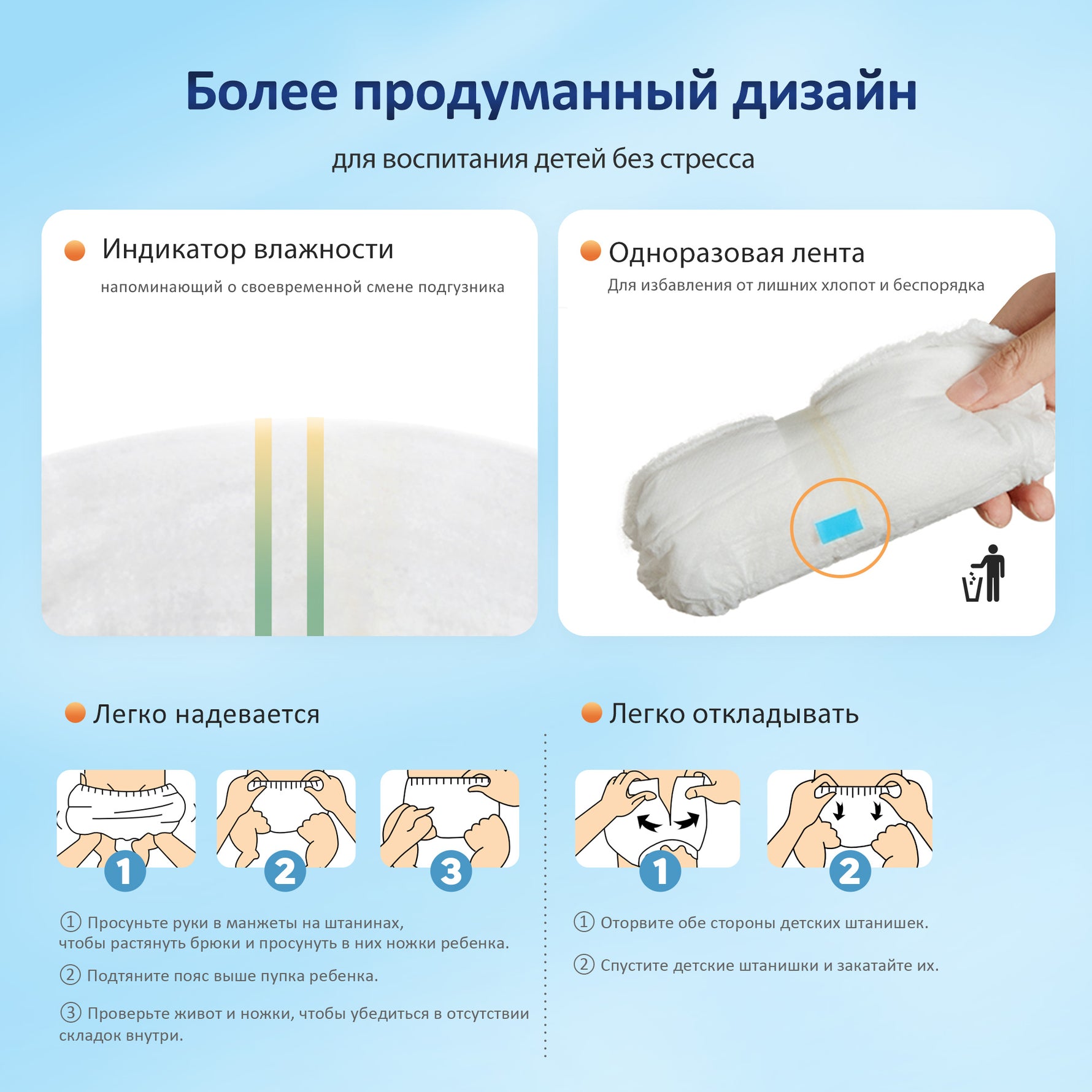 Более продуманный дизайн

для воспитания детей без стресса

Индикатор влажности

напоминающий о своевременной смене подгузника

Одноразовая лента

Для избавления от лишних хлопот и беспорядка

Легко надевается

1 2 3

① Просуньте руки в манжеты на штанинах, чтобы растянуть брюки и просунуть в них ножки ребенка.

② Подтяните пояс выше пупка ребенка.

③ Проверьте живот и ножки, чтобы убедиться в отсутствии складок внутри.

Легко откладывать

1 2

① Оторвите обе стороны детских штанишек.

② Спустите детские штанишки и закатайте их.